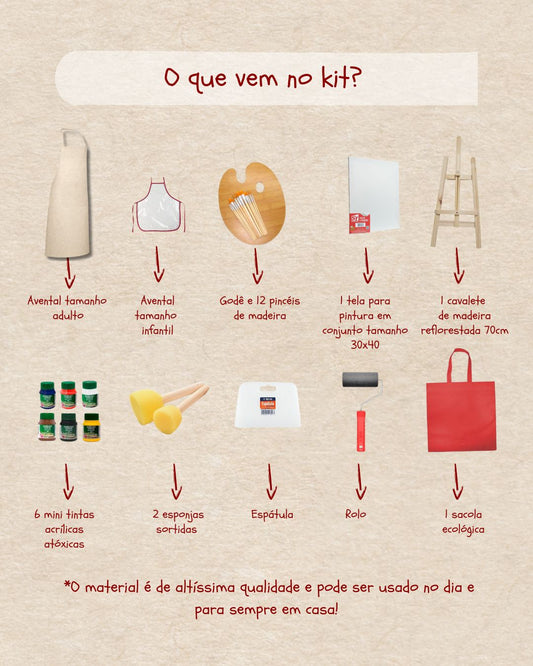 O que vem no kit?

Avental tamanho adulto

Avental tamanho infantil

Godê e 12 pincéis de madeira

1 tela para pintura em conjunto tamanho 30x40

1 cavalete de madeira reflorestada 70cm

6 mini tintas acrílicas atóxicas

2 esponjas sortidas

Espátula

Rolo

1 sacola ecológica

*O material é de altíssima qualidade e pode ser usado no dia e para sempre em casa!