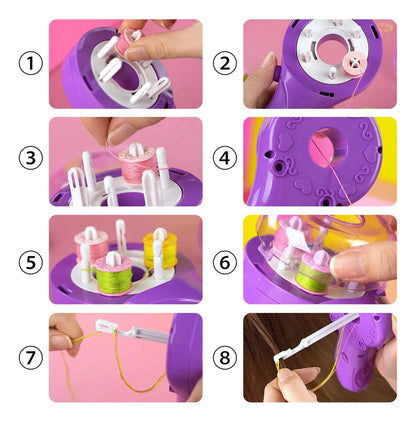 1
2
3
4
5
6
7
8